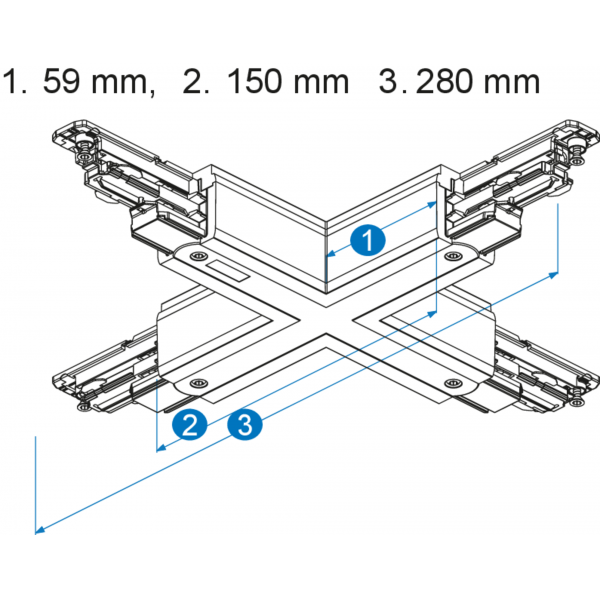 1. 59 mm, 2. 150 mm 3. 280 mm

1

2

3